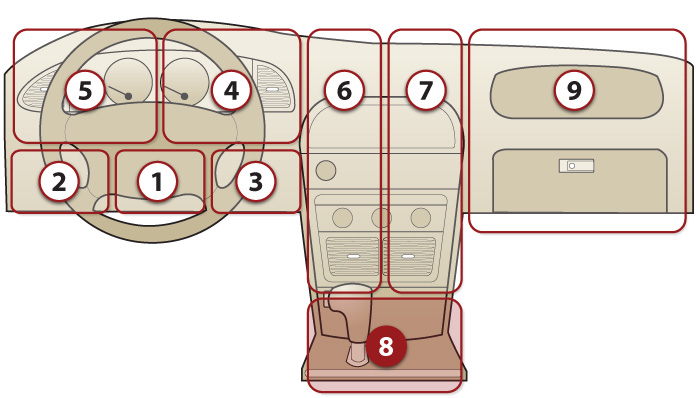 5
4
6
7
9
2
1
3
8