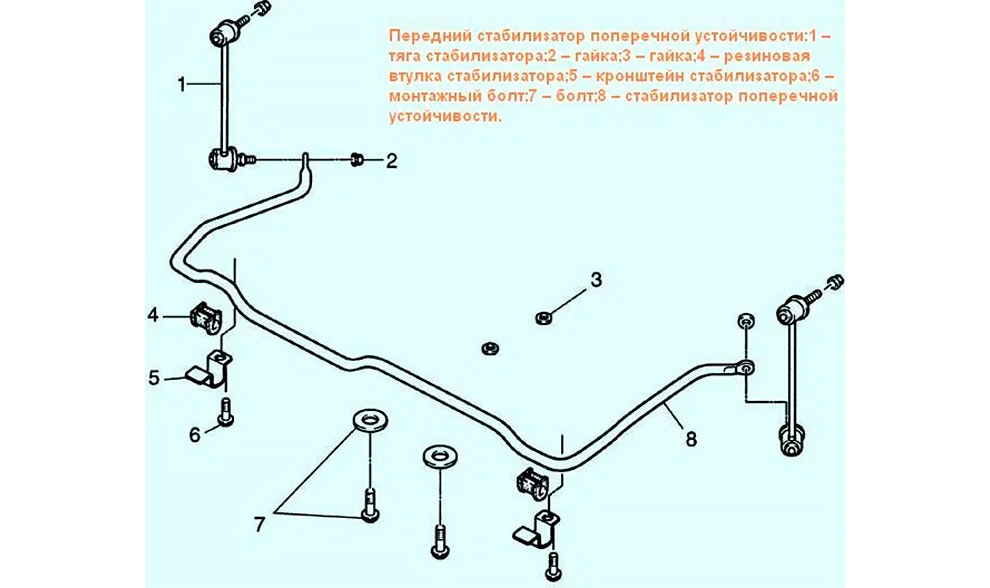 Передний стабилизатор поперечной устойчивости:1 – тяга стабилизатора;2 – гайка;3 – гайка;4 – резиновая втулка стабилизатора;5 – кронштейн стабилизатора;6 – монтажный болт;7 – болт;8 – стабилизатор поперечной устойчивости.

1
2
3
4
5
6
7
8