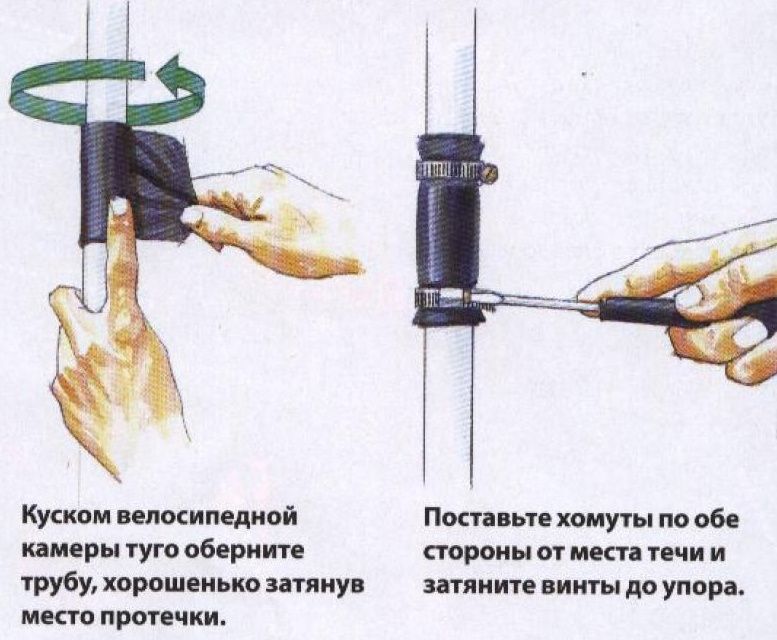 Куском велосипедной камеры туго оберните трубу, хорошенько затянув место протечки.

Поставьте хомуты по обе стороны от места течи и затяните винты до упора.